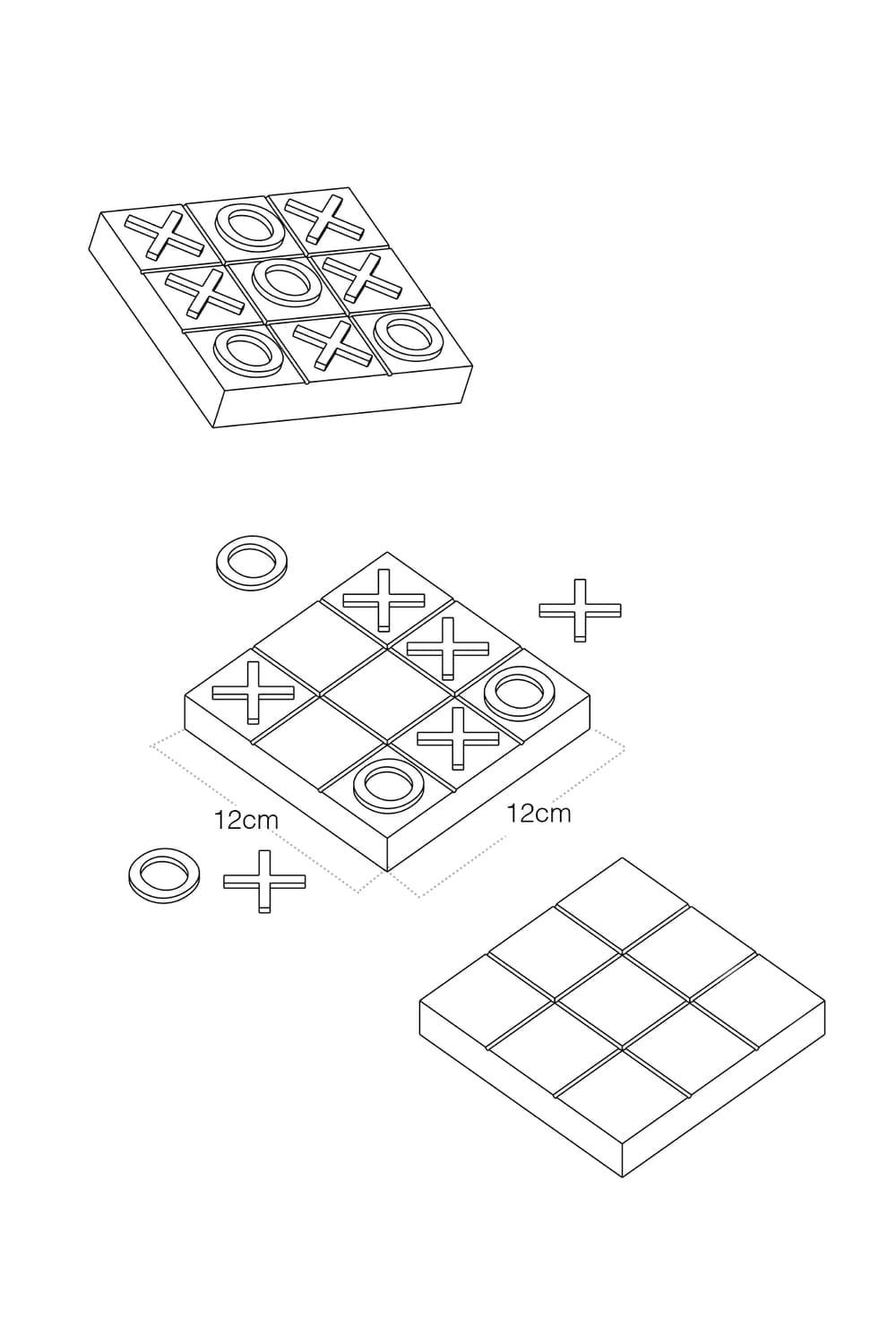 12cm

12cm