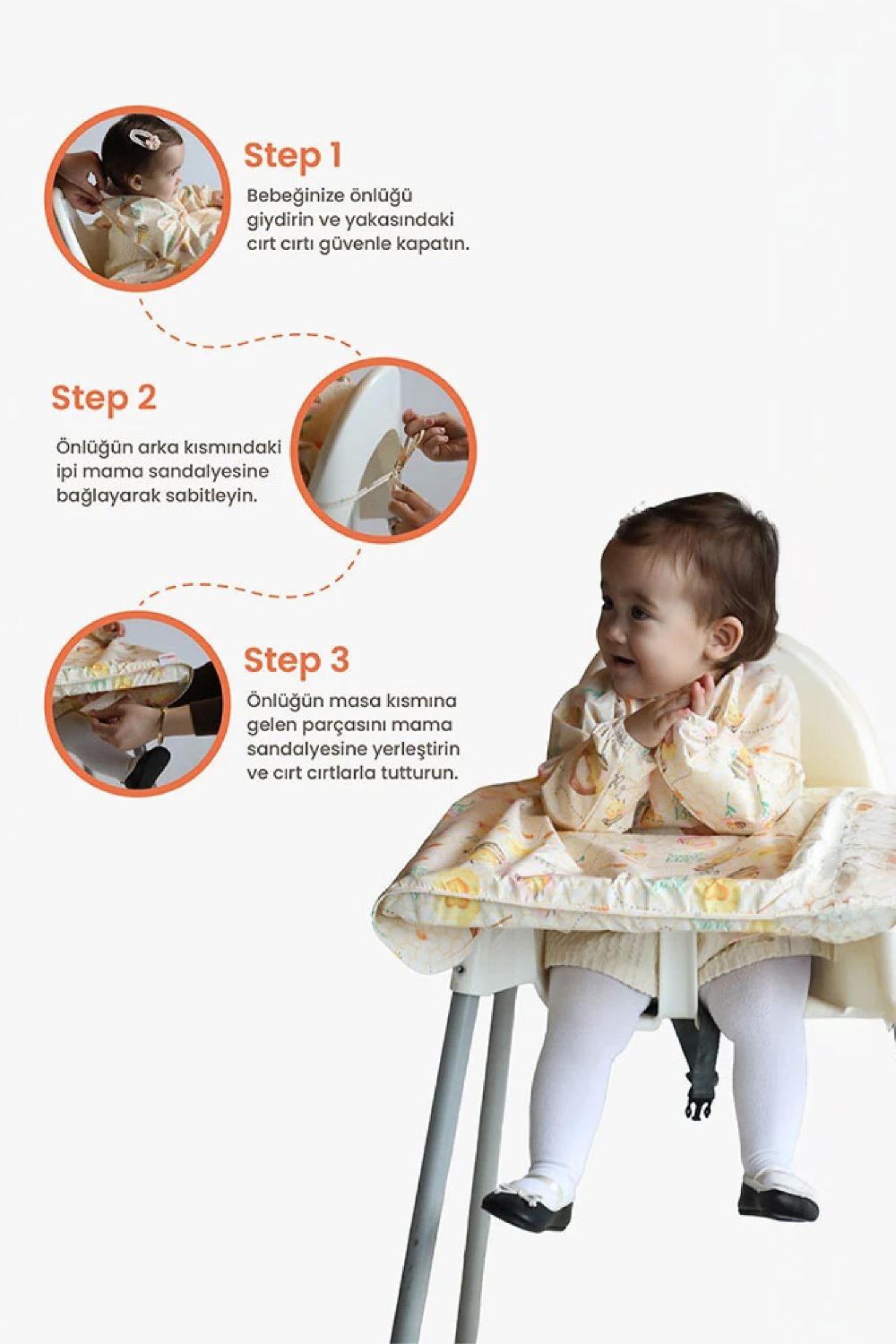 Step 1

Bebeğinize önlüğü giydirin ve yakasındaki cırt cırtı güvenle kapatın.

Step 2

Önlüğün arka kısmındaki ipi mama sandalyesine bağlayarak sabitleyin.

Step 3

Önlüğün masa kısmına gelen parçasını mama sandalyesine yerleştirin ve cırt cırtlarla tutturun.