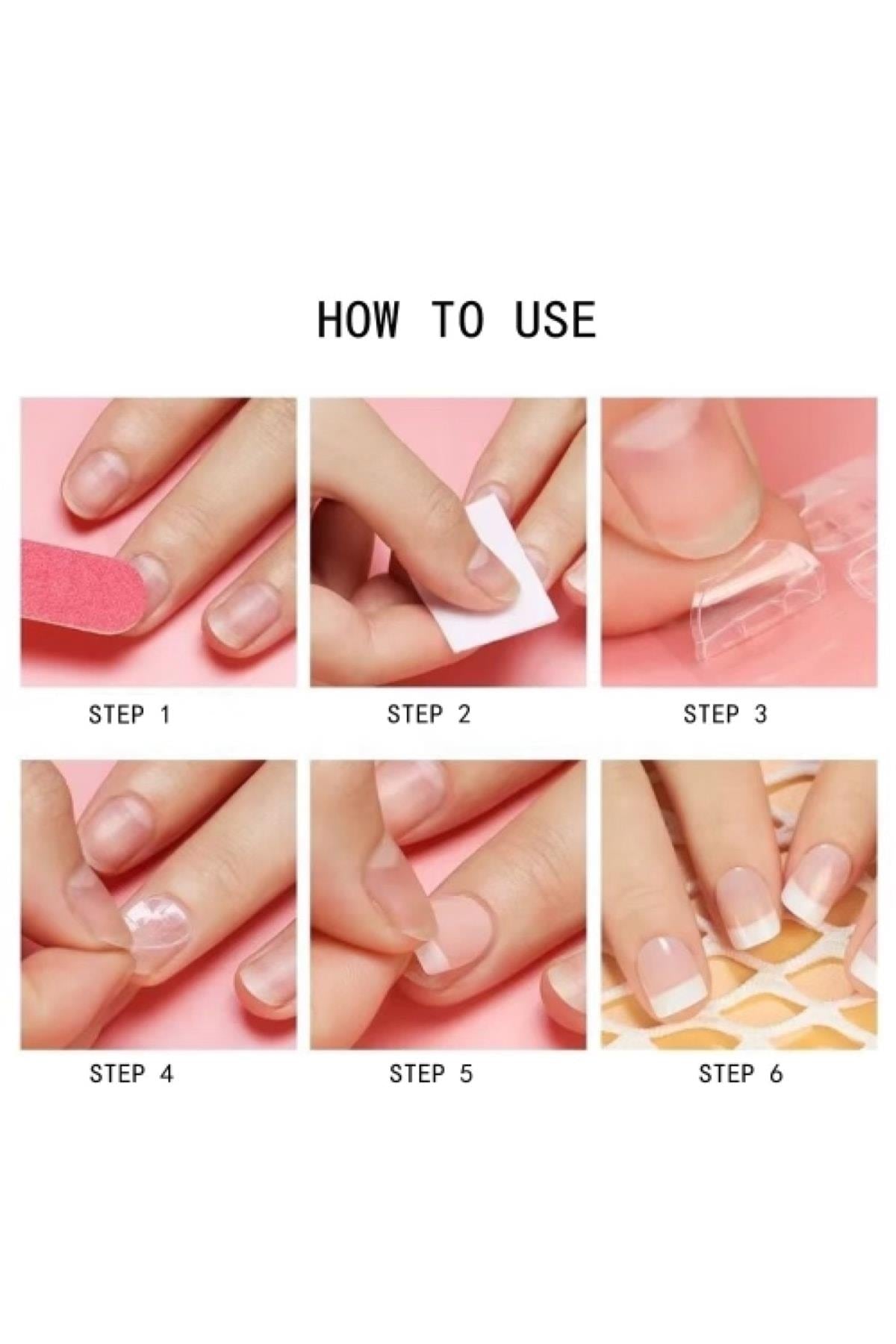 HOW TO USE

STEP 1

STEP 2

STEP 3

STEP 4

STEP 5

STEP 6