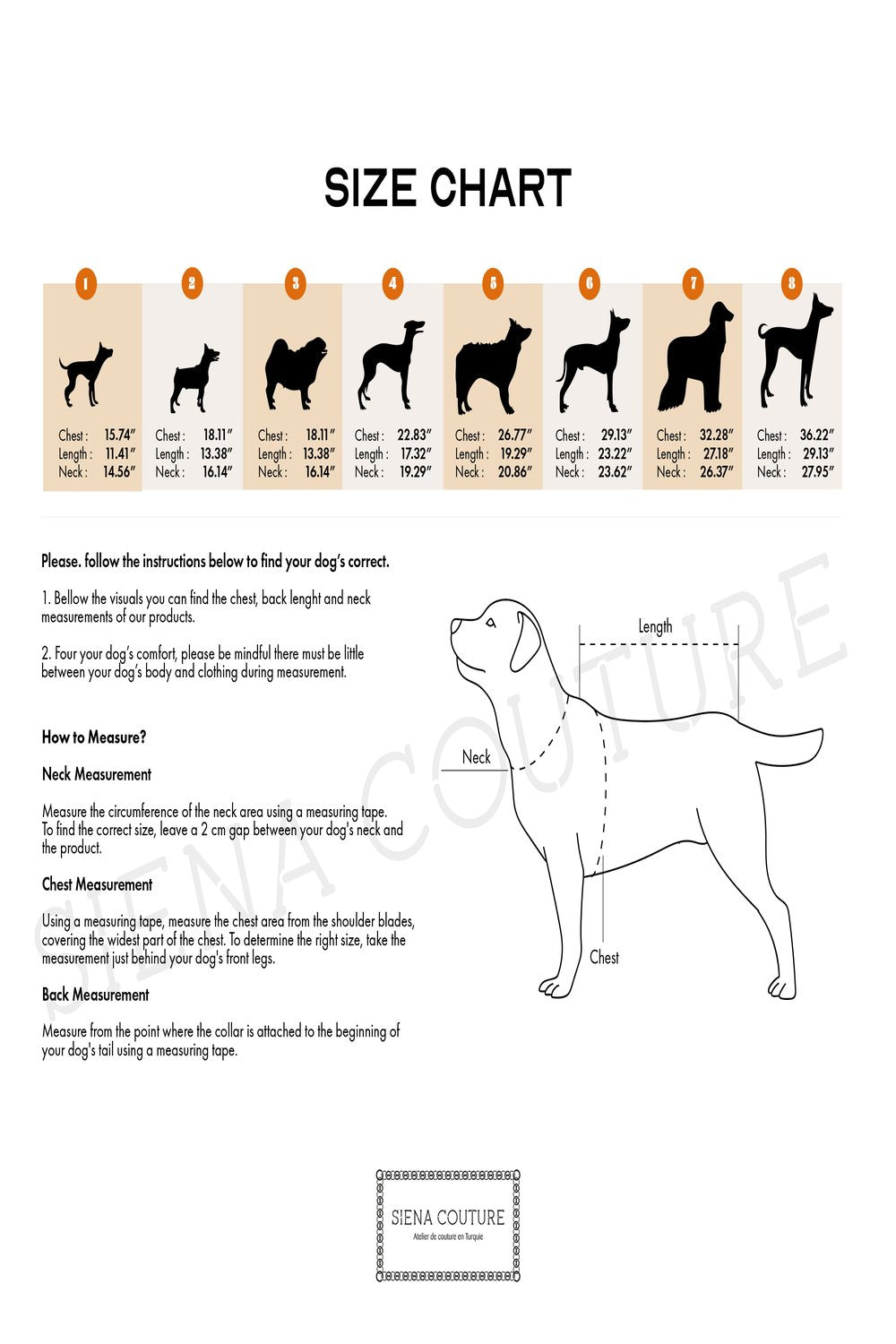 SIZE CHART

| 1 | 2 | 3 | 4 | 5 | 6 | 7 | 8 |
|---|---|---|---|---|---|---|---|
| Chest : 15.74″ | Chest : 18.11″ | Chest : 18.11″ | Chest : 22.83″ | Chest : 26.77″ | Chest : 29.13″ | Chest : 32.28″ | Chest : 36.22″ |
| Length : 11.41″ | Length : 13.38″ | Length : 13.38″ | Length : 17.32″ | Length : 19.29″ | Length : 23.22″ | Length : 27.18″ | Length : 29.13″ |
| Neck : 14.56″ | Neck : 16.14″ | Neck : 16.14″ | Neck : 19.29″ | Neck : 20.86″ | Neck : 23.62″ | Neck : 26.37″ | Neck : 27.95″ |

Please. follow the instructions below to find your dog's correct.

1. Bellow the visuals you can find the chest, back lenght and neck measurements of our products.

2. Four your dog's comfort, please be mindful there must be little between your dog's body and clothing during measurement.

How to Measure?

Neck Measurement

Measure the circumference of the neck area using a measuring tape. To find the correct size, leave a 2 cm gap between your dog's neck and the product.

Chest Measurement

Using a measuring tape, measure the chest area from the shoulder blades, covering the widest part of the chest. To determine the right size, take the measurement just behind your dog's front legs.

Back Measurement

Measure from the point where the collar is attached to the beginning of your dog's tail using a measuring tape.

Length
Neck
Chest

SIENA COUTURE

SIENA COUTURE
Atelier de couture en Turquie