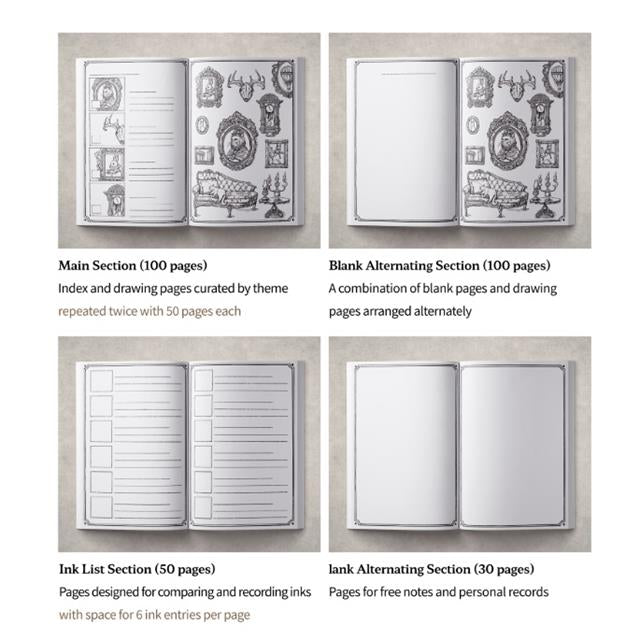 Main Section (100 pages)
Index and drawing pages curated by theme repeated twice with 50 pages each

Blank Alternating Section (100 pages)
A combination of blank pages and drawing pages arranged alternately

Ink List Section (50 pages)
Pages designed for comparing and recording inks with space for 6 ink entries per page

lank Alternating Section (30 pages)
Pages for free notes and personal records