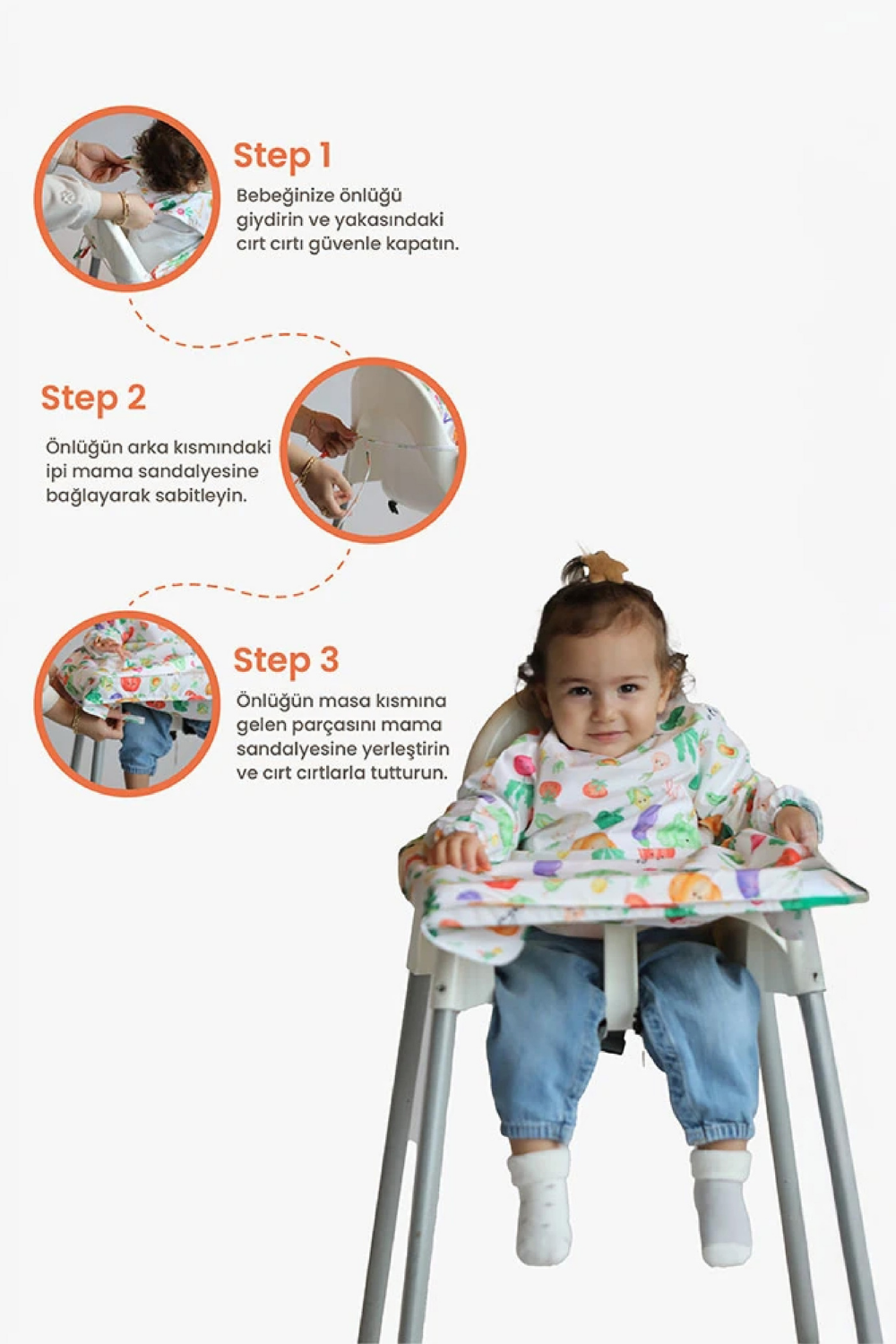 Step 1

Bebeğinize önlüğü giydirin ve yakasındaki cırt cırtı güvenle kapatın.

Step 2

Önlüğün arka kısmındaki ipi mama sandalyesine bağlayarak sabitleyin.

Step 3

Önlüğün masa kısmına gelen parçasını mama sandalyesine yerleştirin ve cırt cırtlarla tutturun.