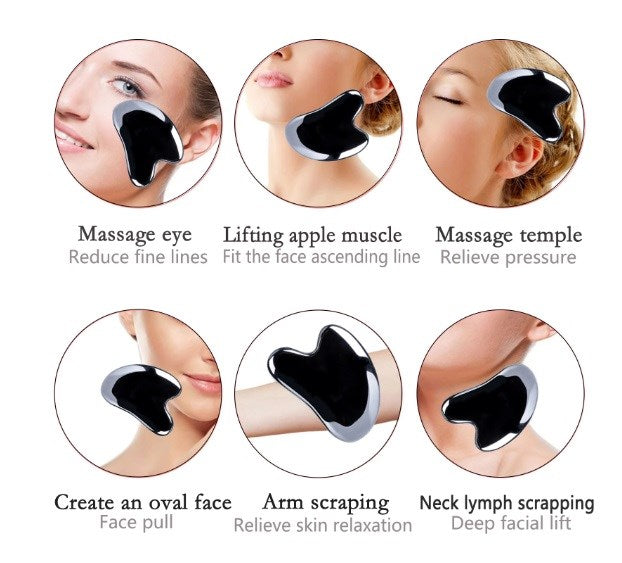 Massage eye
Reduce fine lines

Lifting apple muscle
Fit the face ascending line

Massage temple
Relieve pressure

Create an oval face
Face pull

Arm scraping
Relieve skin relaxation

Neck lymph scrapping
Deep facial lift